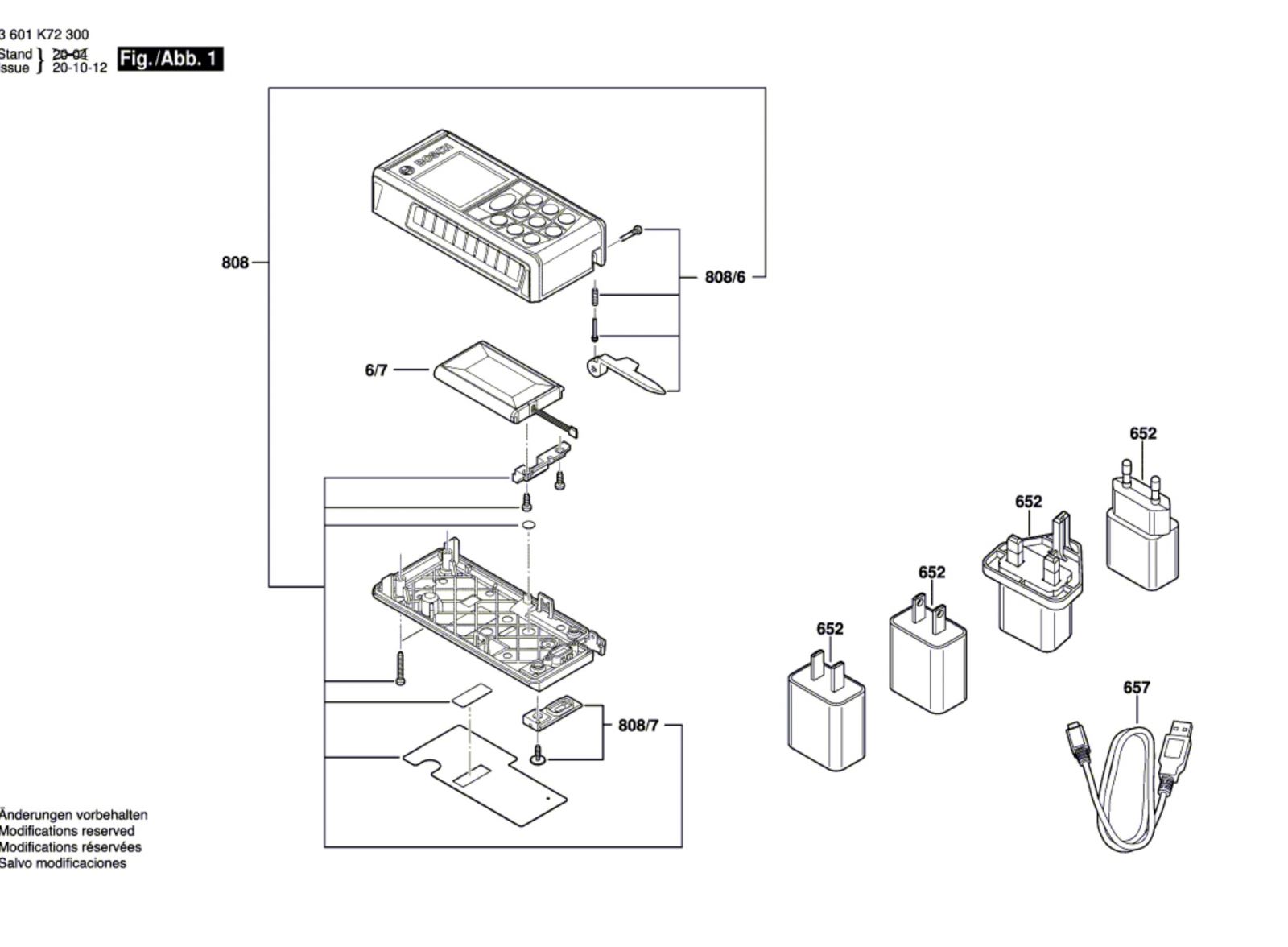 3 601 K72 300
Stand
Issue } 20-04
20-10-12 Fig./Abb. 1

BOSCH

808

808/6

6/7

652

652

652

652

657

808/7

Änderungen vorbehalten
Modifications reserved
Modifications réservées
Salvo modificaciones